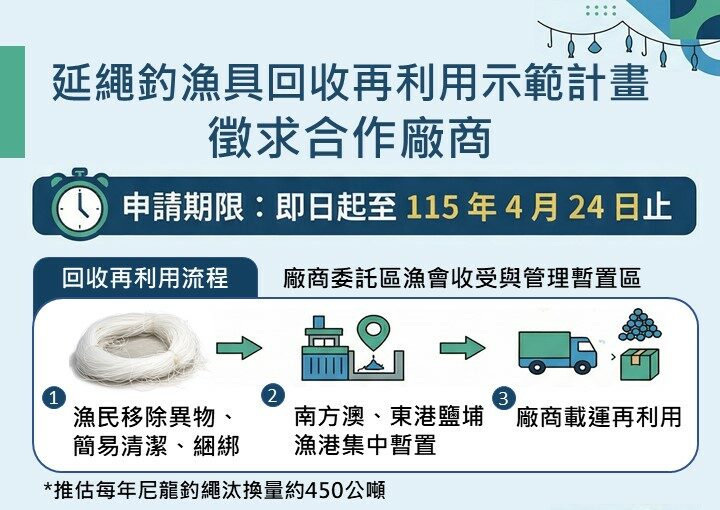 延繩釣漁具回收再利用示範計畫
徵求合作廠商

申請期限：即日起至 115 年 4 月 24 日止

回收再利用流程

廠商委託區漁會收受與管理暫置區

1 漁民移除異物、簡易清潔、綑綁

2 南方澳、東港鹽埔漁港集中暫置

3 廠商載運再利用

*推估每年尼龍釣繩汰換量約450公噸